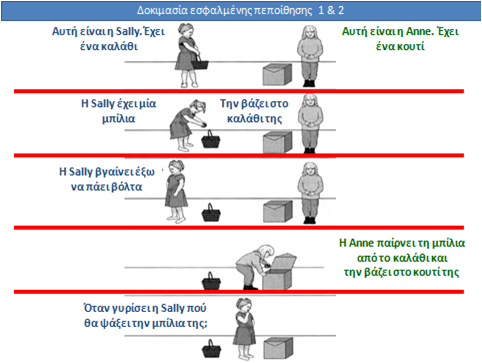 Δοκιμασία εσφαλμένης πεποίθησης 1 & 2

Αυτή είναι η Sally. Έχει ένα καλάθι

Αυτή είναι η Anne. Έχει ένα κουτί

Η Sally έχει μία μπίλια

Την βάζει στο καλάθι της

Η Sally βγαίνει έξω να πάει βόλτα

Η Anne παίρνει τη μπίλια από το καλάθι και την βάζει στο κουτί της

Όταν γυρίσει η Sally πού θα ψάξει την μπίλια της;